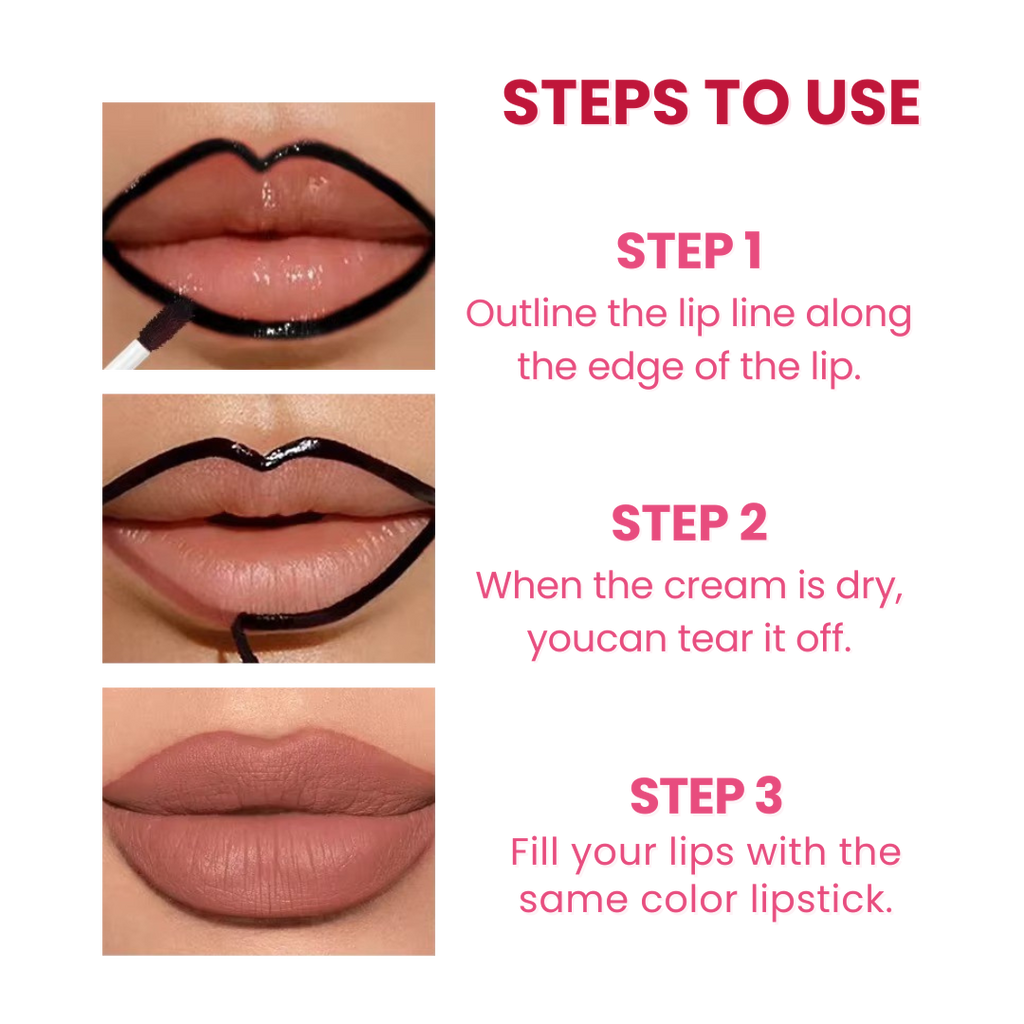 STEPS TO USE

STEP 1
Outline the lip line along the edge of the lip.

STEP 2
When the cream is dry, youcan tear it off.

STEP 3
Fill your lips with the same color lipstick.